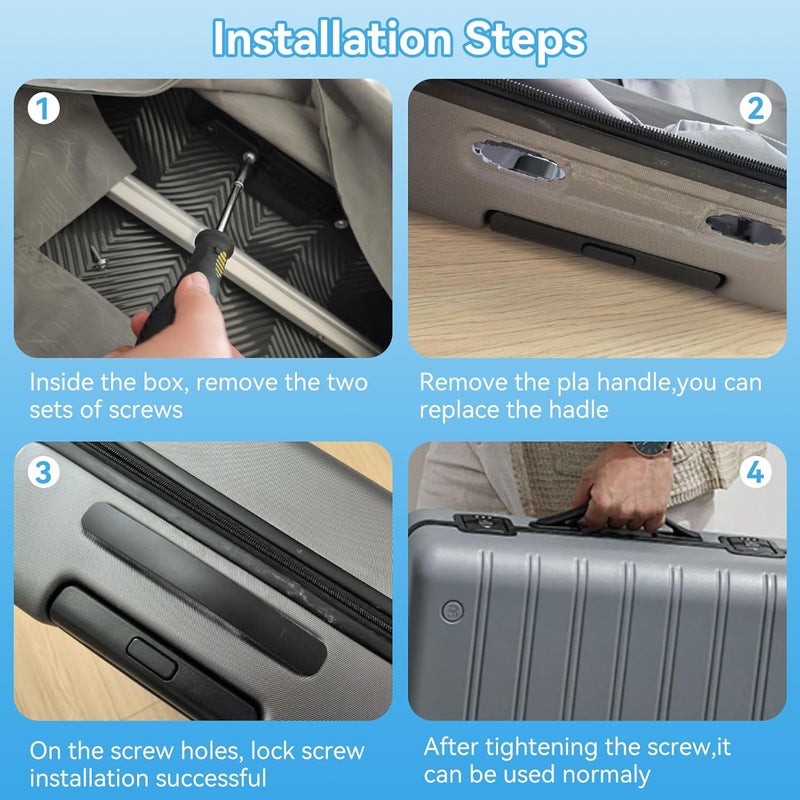 Installation Steps

1

Inside the box, remove the two sets of screws

2

Remove the pla handle,you can replace the hadle

3

On the screw holes, lock screw installation successful

4

After tightening the screw,it can be used normaly